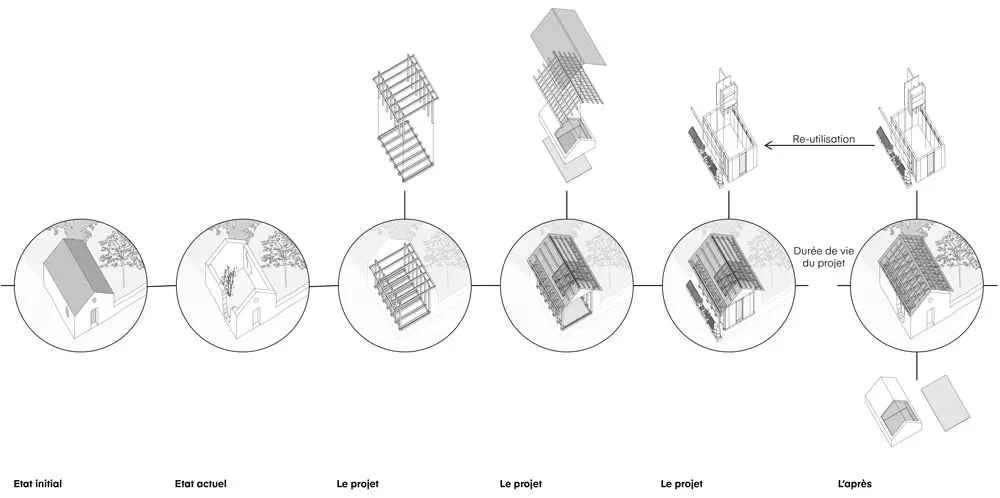 Re-utilisation

Durée de vie du projet

Etat initial

Etat actuel

Le projet

Le projet

Le projet

L'après